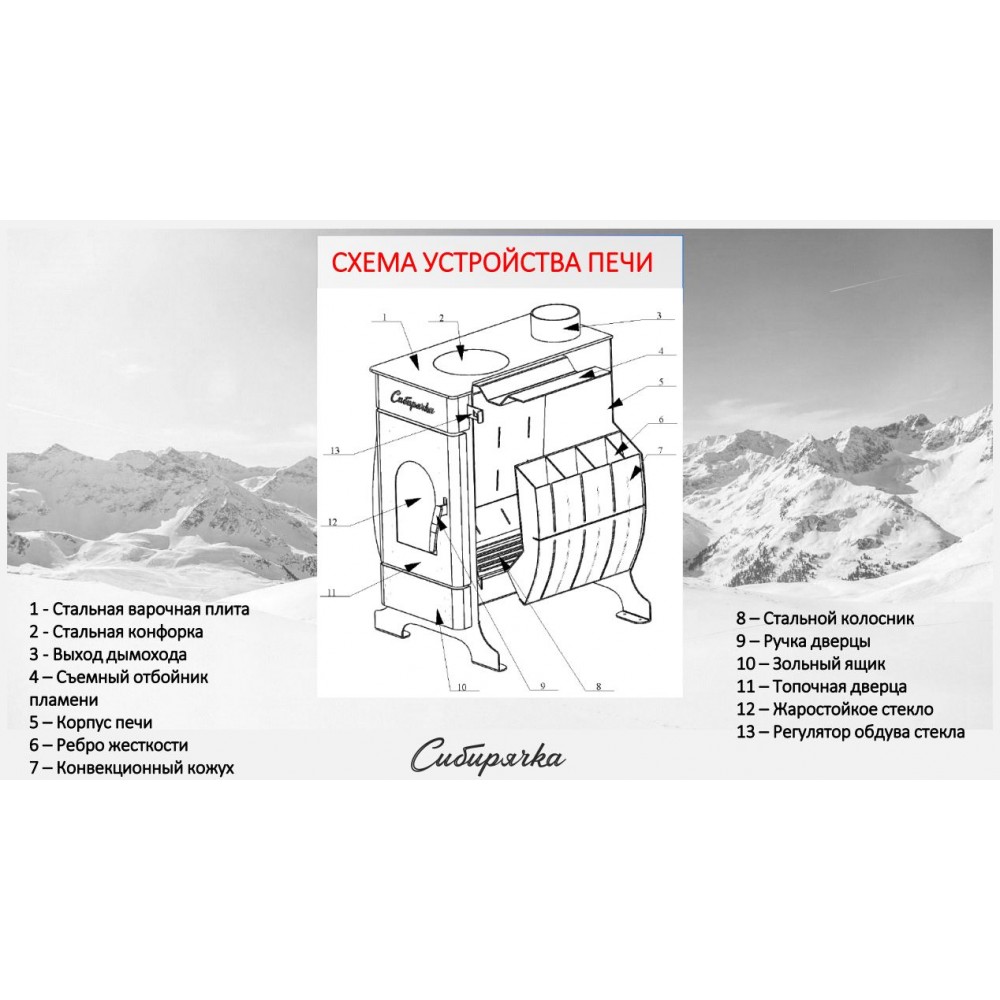 СХЕМА УСТРОЙСТВА ПЕЧИ

1
2
3
4
5
6
7
13
12
11
10
9
8

Сибирячка

1 - Стальная варочная плита
2 - Стальная конфорка
3 - Выход дымохода
4 – Съемный отбойник пламени
5 – Корпус печи
6 – Ребро жесткости
7 – Конвекционный кожух

8 – Стальной колосник
9 – Ручка дверцы
10 – Зольный ящик
11 – Топочная дверца
12 – Жаростойкое стекло
13 – Регулятор обдува стекла

Сибирячка